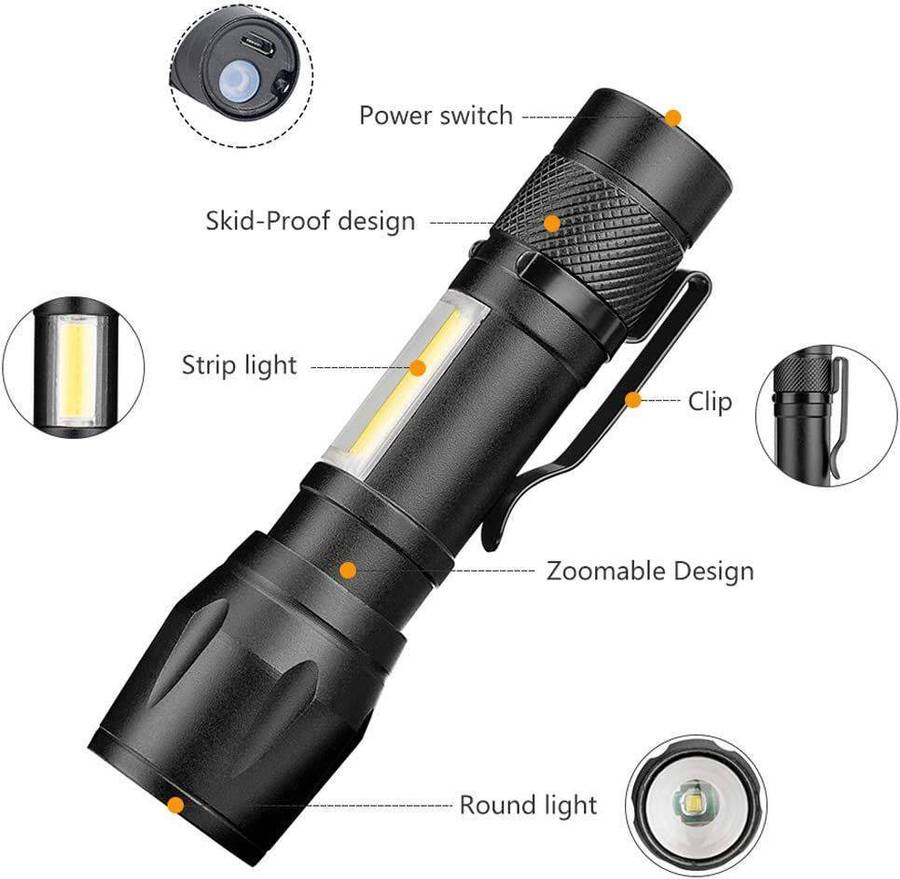 Power switch

Skid-Proof design

Strip light

Clip

Zoomable Design

Round light