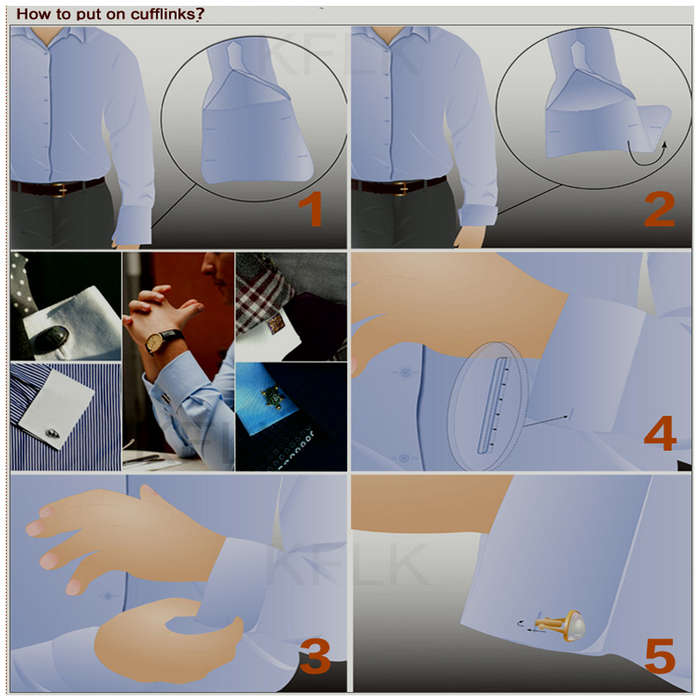 How to put on cufflinks?

KFLK

1

2

4

KFLK

3

5