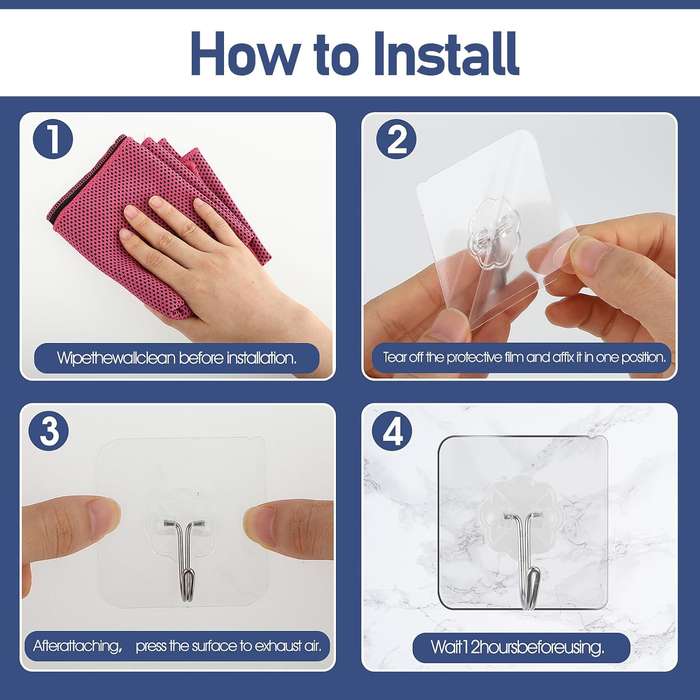 How to Install

1

Wipethewallclean before installation.

2

Tear off the protective film and affix it in one position.

3

Afterattaching, press the surface to exhaust air.

4

Wait12hoursbeforeusing.