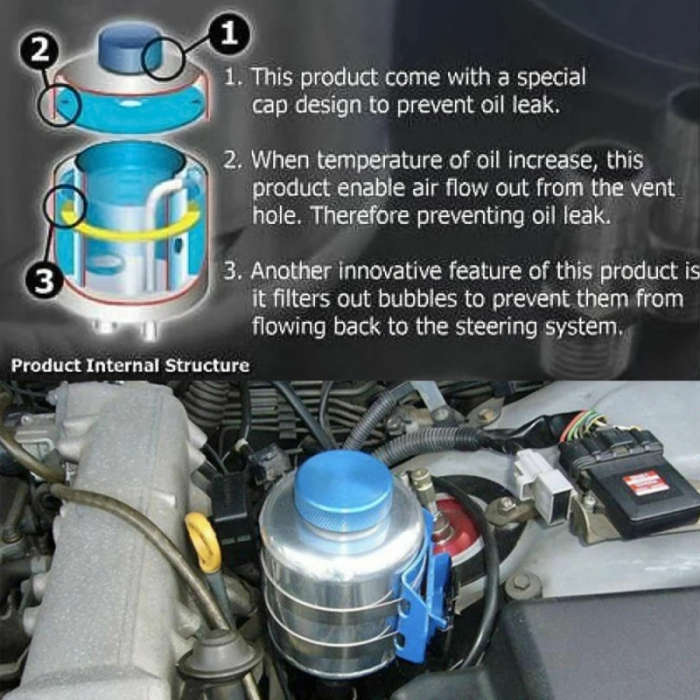 2

1

3

1. This product come with a special cap design to prevent oil leak.

2. When temperature of oil increase, this product enable air flow out from the vent hole. Therefore preventing oil leak.

3. Another innovative feature of this product is it filters out bubbles to prevent them from flowing back to the steering system.

Product Internal Structure