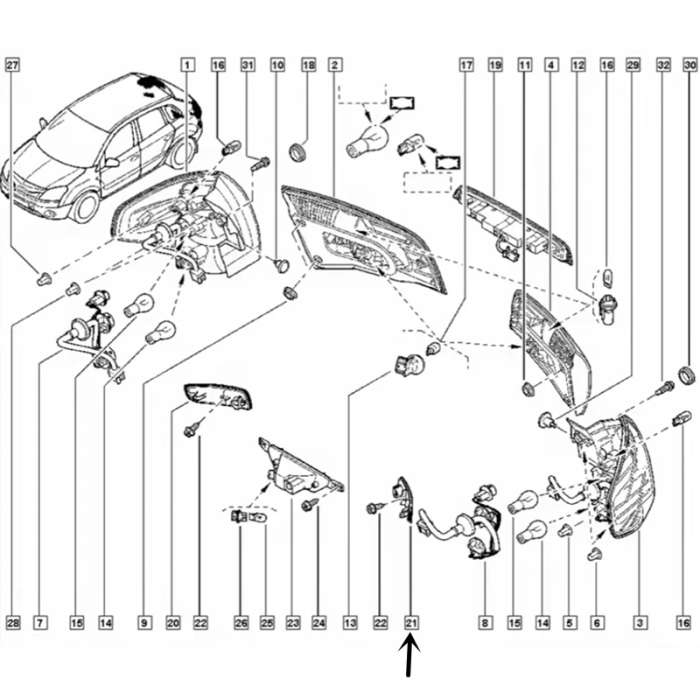 27 1 16 31 10 18 2 17 19 11 4 12 16 29 32 30

28 7 15 14 9 20 22 26 25 23 24 13 22 21 8 15 14 5 6 3 16