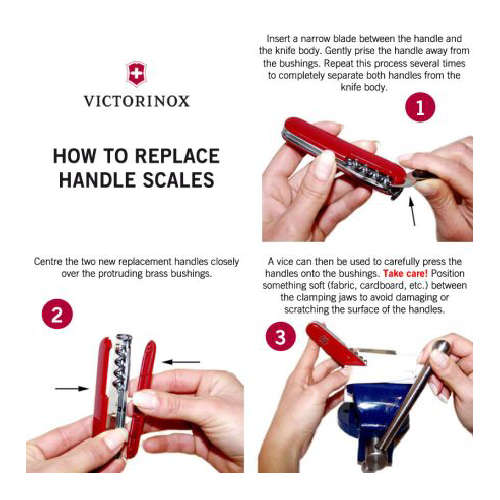 VICTORINOX

HOW TO REPLACE HANDLE SCALES

Insert a narrow blade between the handle and the knife body. Gently prise the handle away from the bushings. Repeat this process several times to completely separate both handles from the knife body.

1

Centre the two new replacement handles closely over the protruding brass bushings.

2

A vice can then be used to carefully press the handles onto the bushings. Take care! Position something soft (fabric, cardboard, etc.) between the clamping jaws to avoid damaging or scratching the surface of the handles.

3