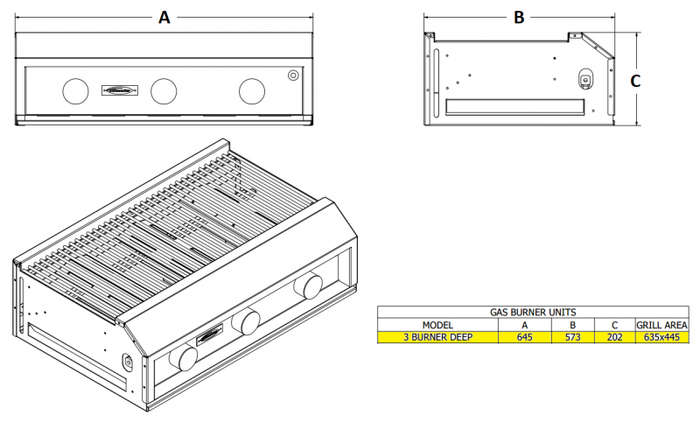 A

B

C

GAS BURNER UNITS

| MODEL | A | B | C | GRILL AREA |
|---|---|---|---|---|
| 3 BURNER DEEP | 645 | 573 | 202 | 635x445 |