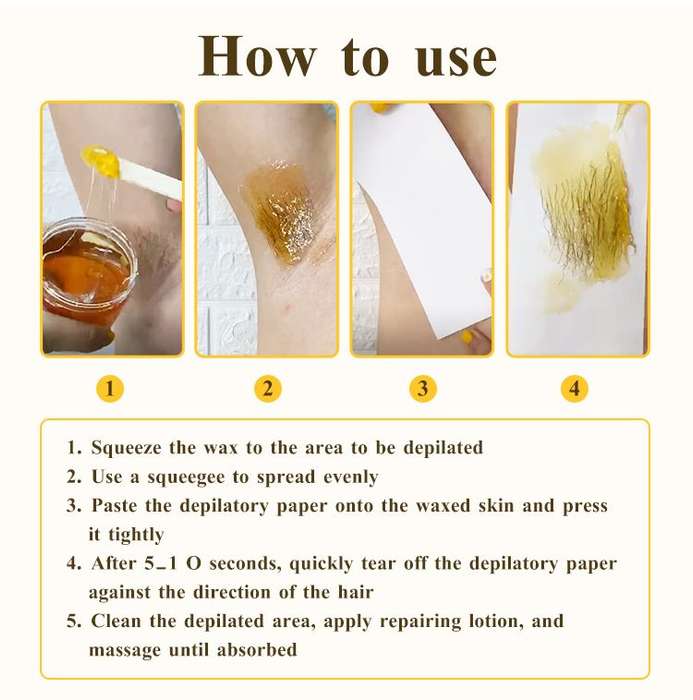 How to use

1

2

3

4

1. Squeeze the wax to the area to be depilated
2. Use a squeegee to spread evenly
3. Paste the depilatory paper onto the waxed skin and press it tightly
4. After 5_1 O seconds, quickly tear off the depilatory paper against the direction of the hair
5. Clean the depilated area, apply repairing lotion, and massage until absorbed