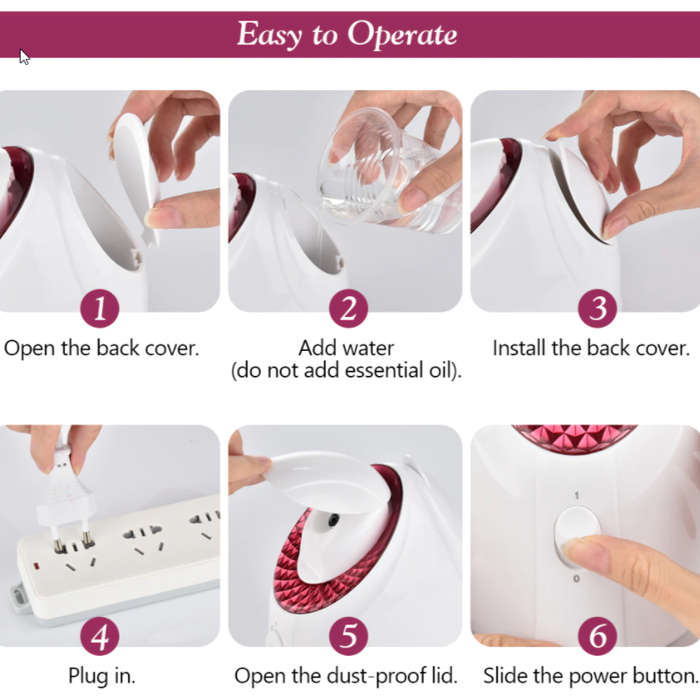 Easy to Operate

1
Open the back cover.

2
Add water
(do not add essential oil).

3
Install the back cover.

4
Plug in.

5
Open the dust-proof lid.

1
0
6
Slide the power button.