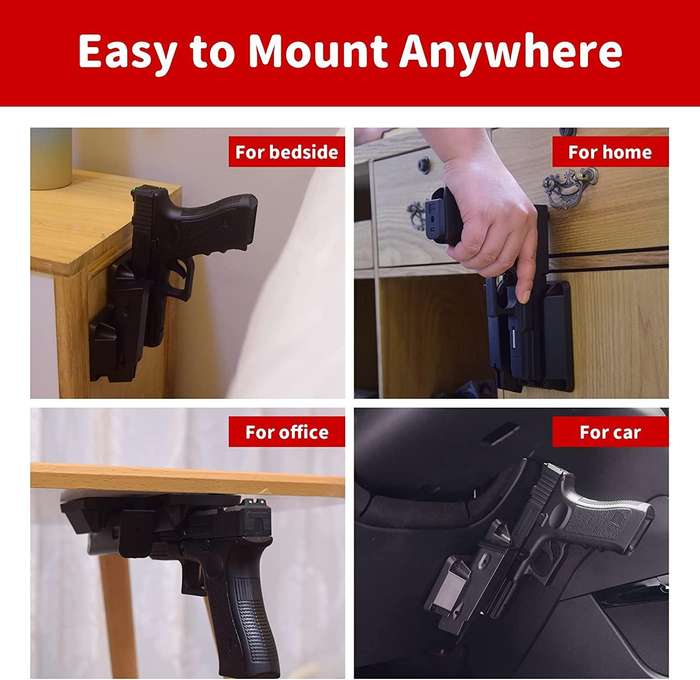 Easy to Mount Anywhere

For bedside

For home

For office

For car