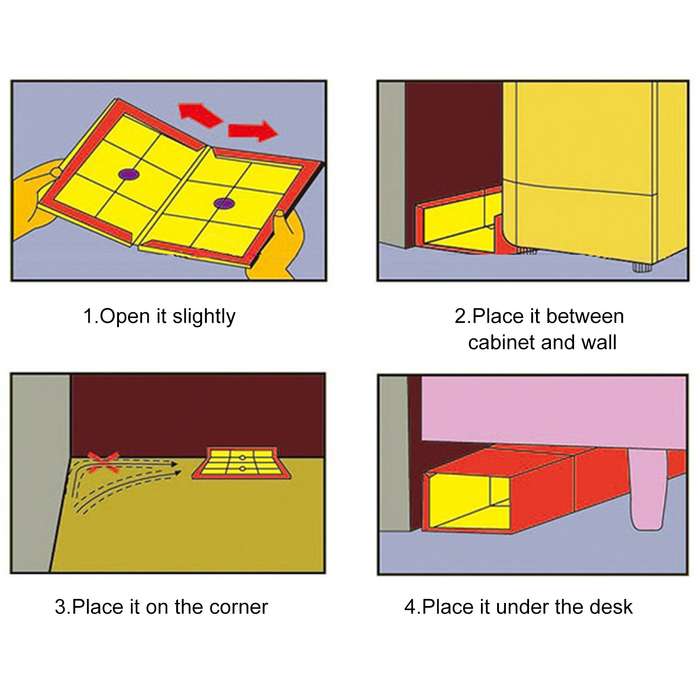 1.Open it slightly

2.Place it between cabinet and wall

3.Place it on the corner

4.Place it under the desk