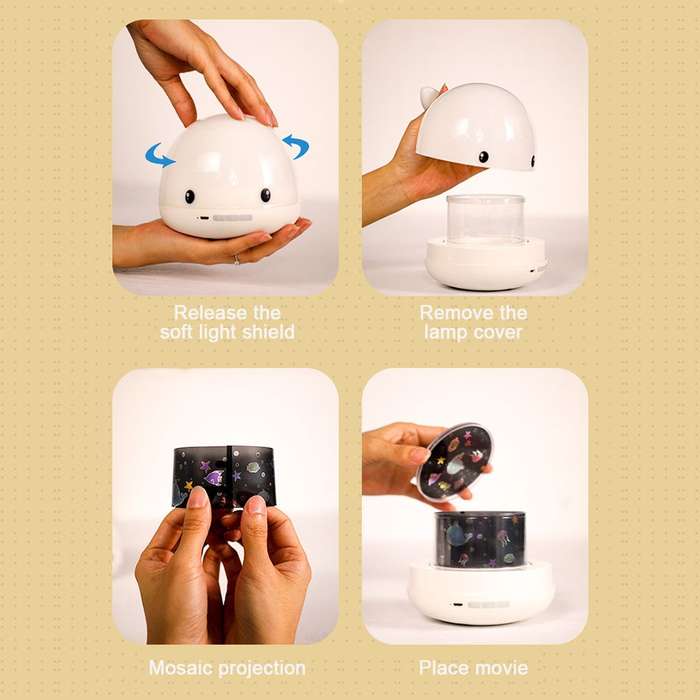 Release the soft light shield

Remove the lamp cover

Mosaic projection

Place movie