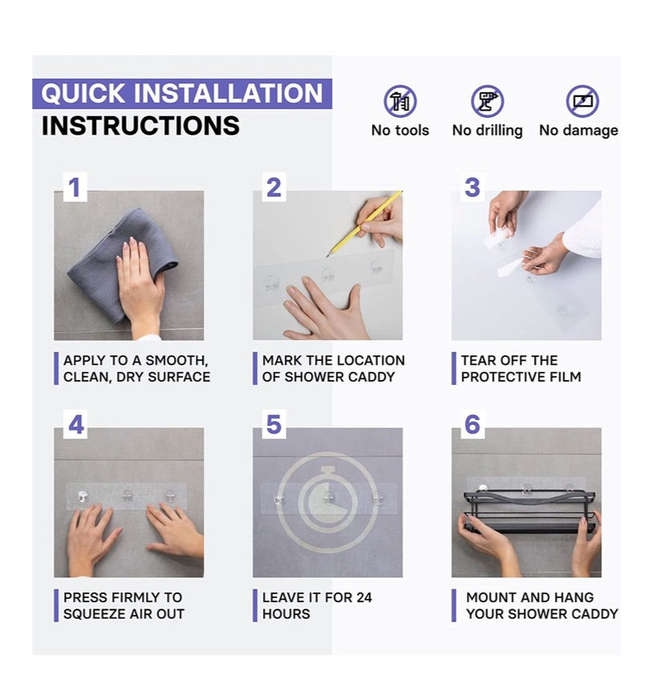 QUICK INSTALLATION
INSTRUCTIONS

No tools
No drilling
No damage

1
APPLY TO A SMOOTH, CLEAN, DRY SURFACE

2
MARK THE LOCATION OF SHOWER CADDY

3
TEAR OFF THE PROTECTIVE FILM

4
PRESS FIRMLY TO SQUEEZE AIR OUT

5
LEAVE IT FOR 24 HOURS

6
MOUNT AND HANG YOUR SHOWER CADDY