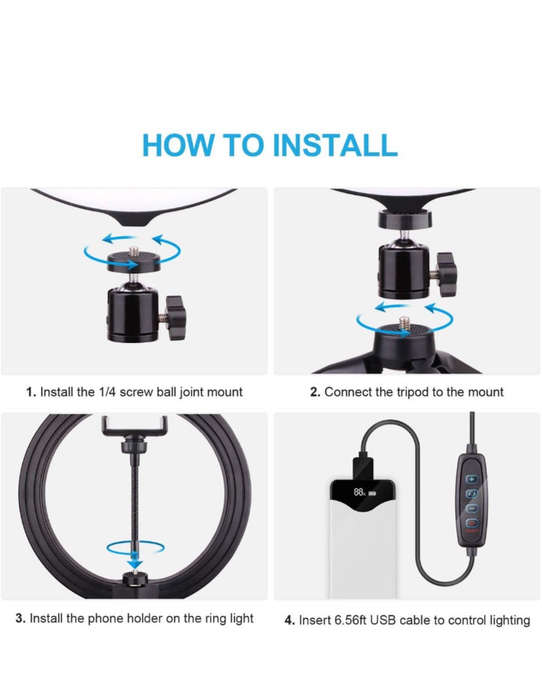 HOW TO INSTALL

1. Install the 1/4 screw ball joint mount

2. Connect the tripod to the mount

88

3. Install the phone holder on the ring light

4. Insert 6.56ft USB cable to control lighting