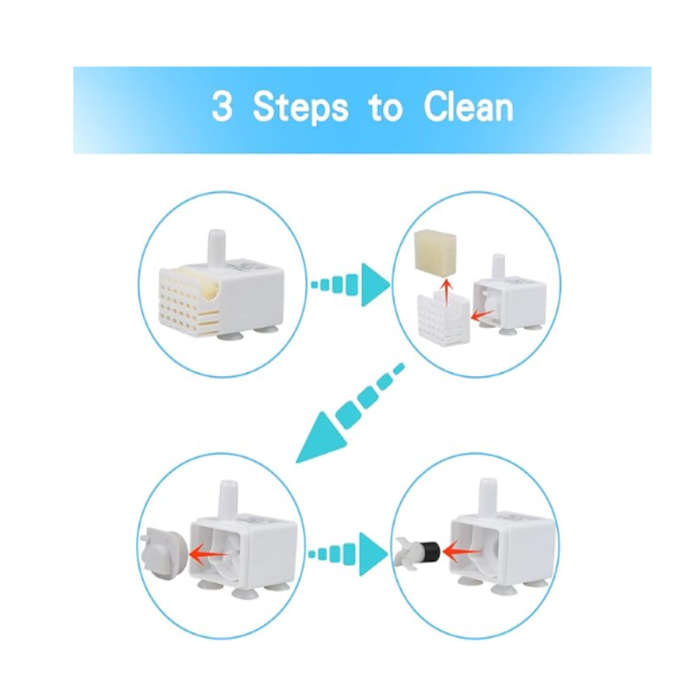 3 Steps to Clean