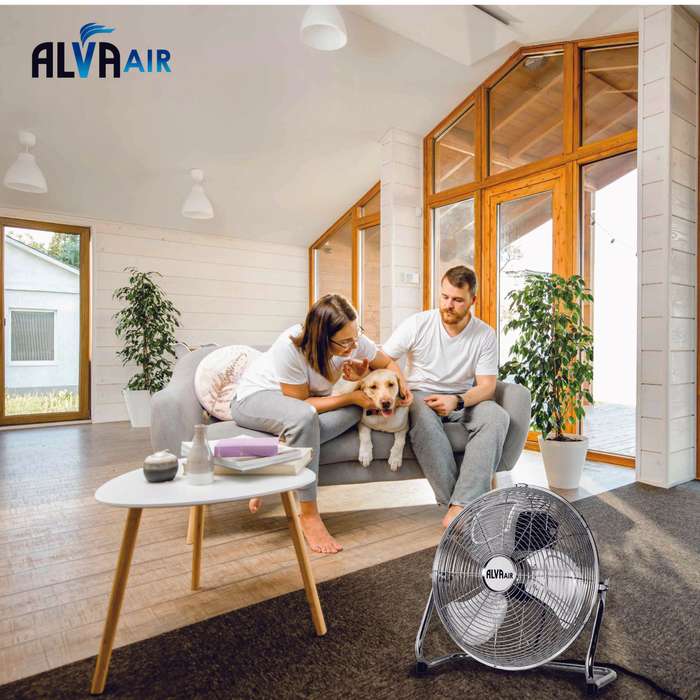 ALVA AIR

ALVA AIR