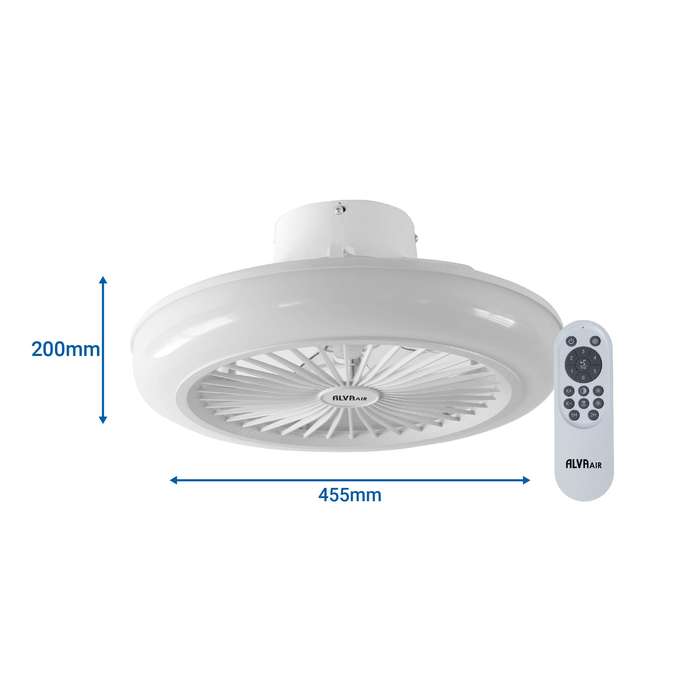 200mm

ALVA AIR

ALVA AIR

455mm