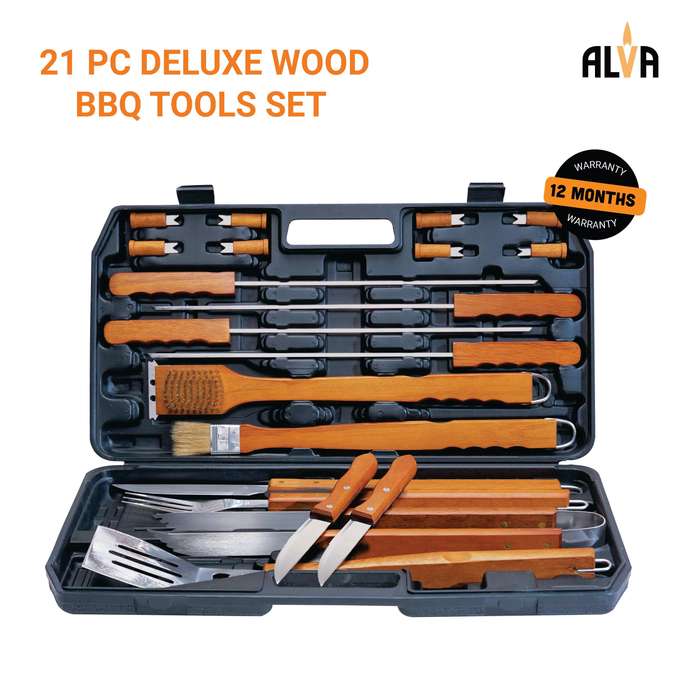 21 PC DELUXE WOOD BBQ TOOLS SET

ALVA

WARRANTY
12 MONTHS
WARRANTY