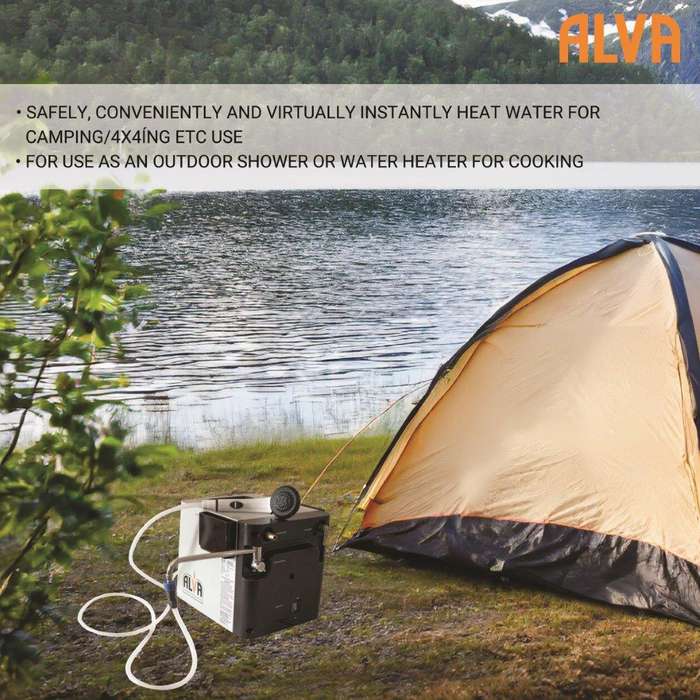 ALVA

• SAFELY, CONVENIENTLY AND VIRTUALLY INSTANTLY HEAT WATER FOR CAMPING/4X4ÍNG ETC USE
• FOR USE AS AN OUTDOOR SHOWER OR WATER HEATER FOR COOKING

ALVA