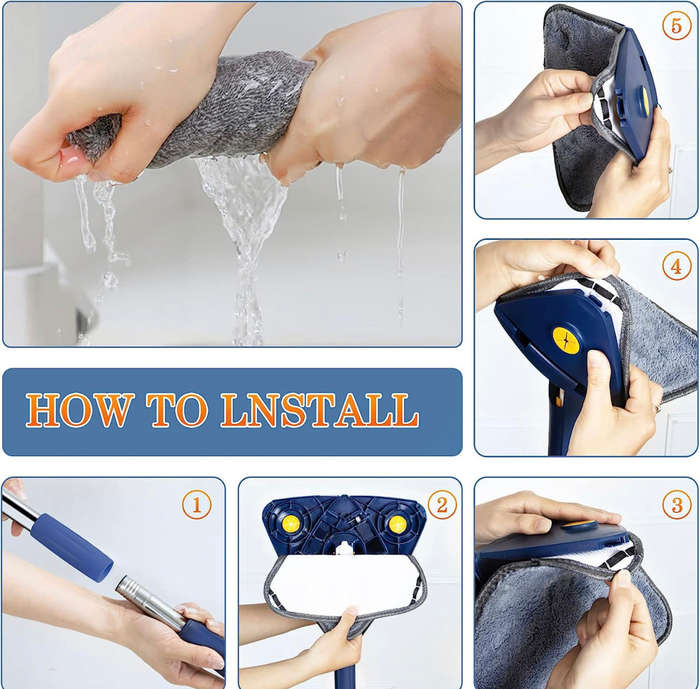 5

4

HOW TO LNSTALL

1

2

3