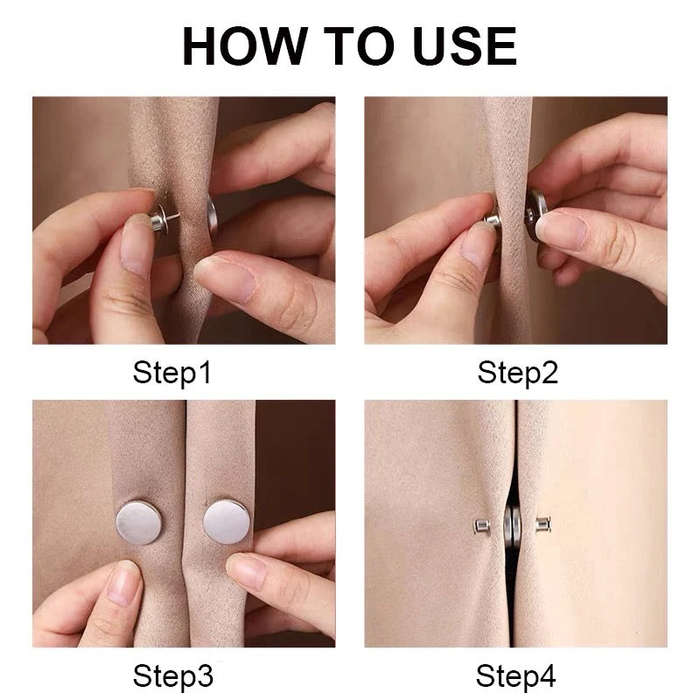 HOW TO USE

Step1

Step2

Step3

Step4