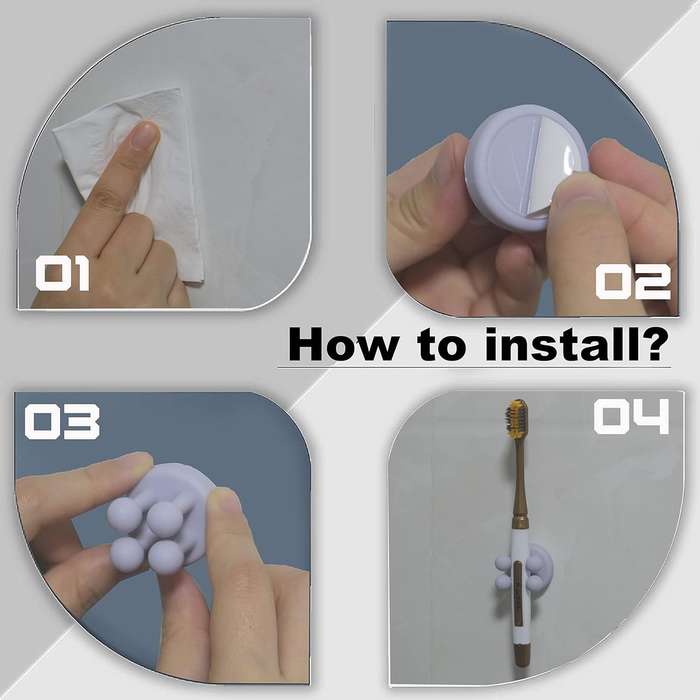 01

02

How to install?

03

04