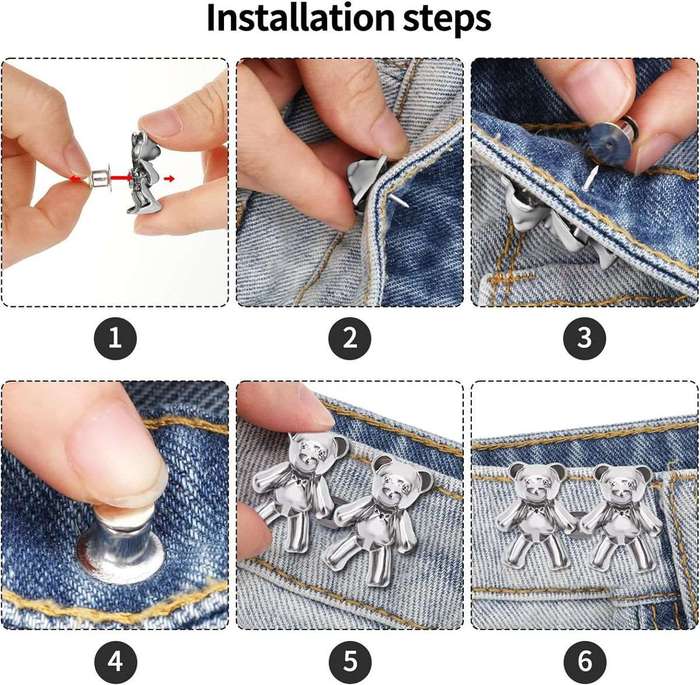 Installation steps

1

2

3

4

5

6