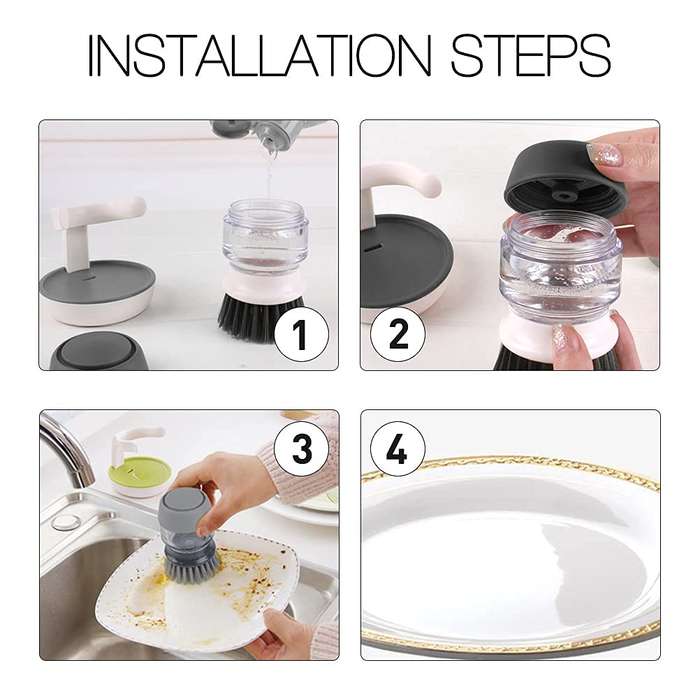 INSTALLATION STEPS

1

2

3

4