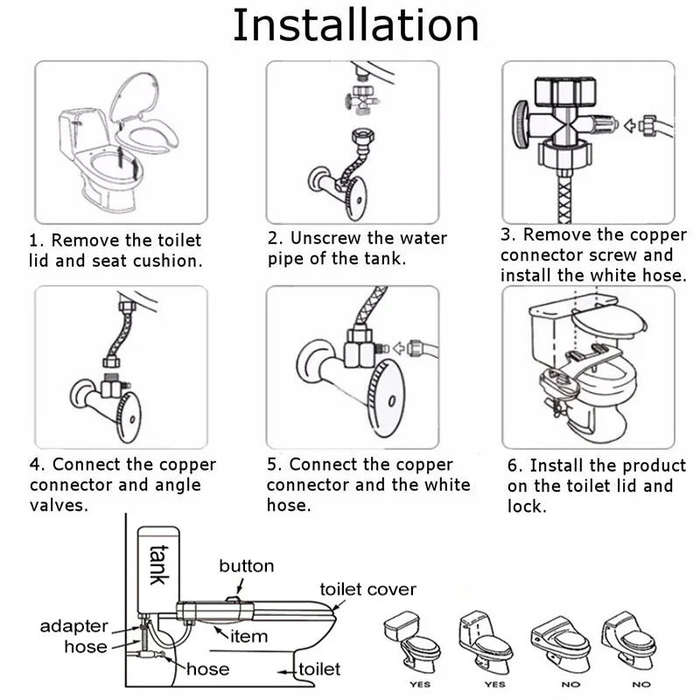 Installation

1. Remove the toilet lid and seat cushion.

2. Unscrew the water pipe of the tank.

3. Remove the copper connector screw and install the white hose.

4. Connect the copper connector and angle valves.

5. Connect the copper connector and the white hose.

6. Install the product on the toilet lid and lock.

tank

button

toilet cover

adapter

hose

item

hose

toilet

YES

YES

NO

NO