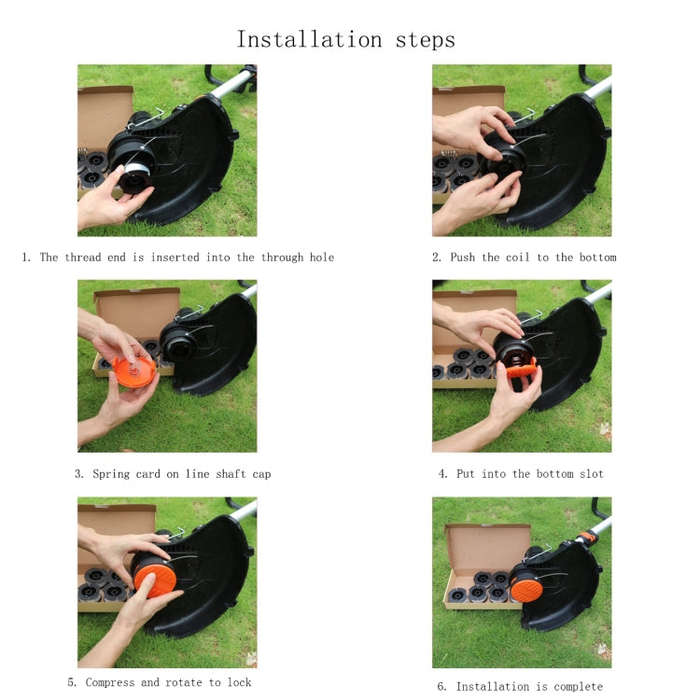 Installation steps

1. The thread end is inserted into the through hole

2. Push the coil to the bottom

3. Spring card on line shaft cap

4. Put into the bottom slot

5. Compress and rotate to lock

6. Installation is complete