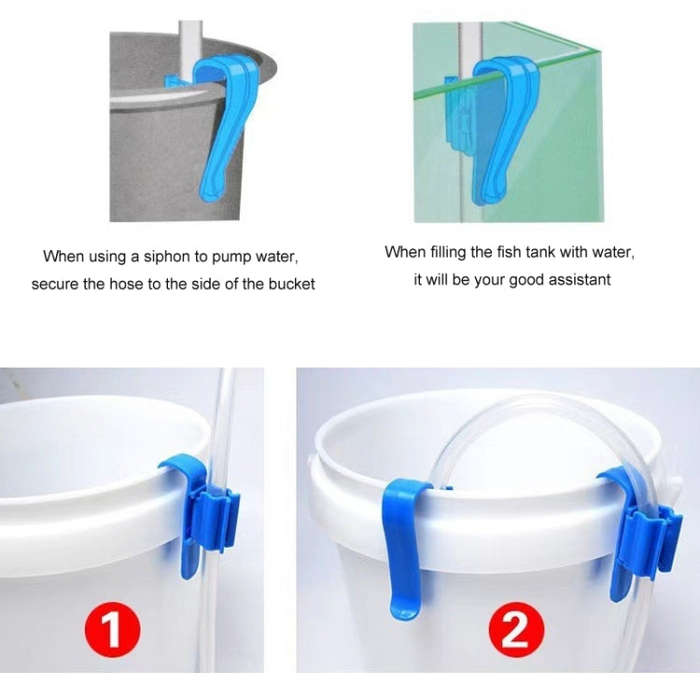 When using a siphon to pump water, secure the hose to the side of the bucket

When filling the fish tank with water, it will be your good assistant

1

2