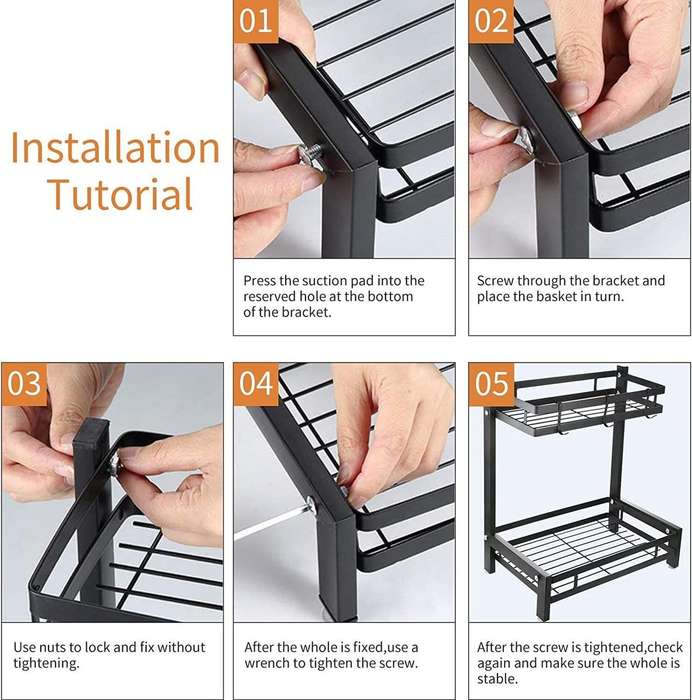 Installation Tutorial

01

Press the suction pad into the reserved hole at the bottom of the bracket.

02

Screw through the bracket and place the basket in turn.

03

Use nuts to lock and fix without tightening.

04

After the whole is fixed,use a wrench to tighten the screw.

05

After the screw is tightened,check again and make sure the whole is stable.