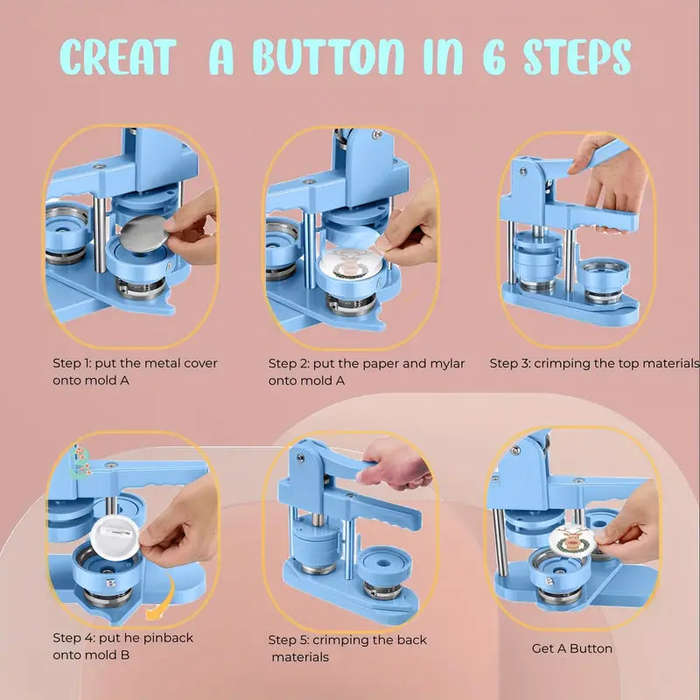 CREAT A BUTTON IN 6 STEPS

Step 1: put the metal cover onto mold A

Step 2: put the paper and mylar onto mold A

Step 3: crimping the top materials

Step 4: put he pinback onto mold B

Step 5: crimping the back materials

Get A Button