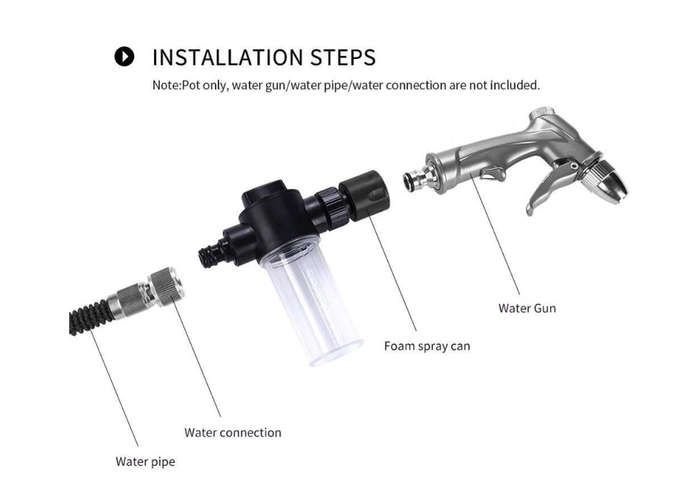 INSTALLATION STEPS

Note:Pot only, water gun/water pipe/water connection are not included.

Water Gun

Foam spray can

Water connection

Water pipe