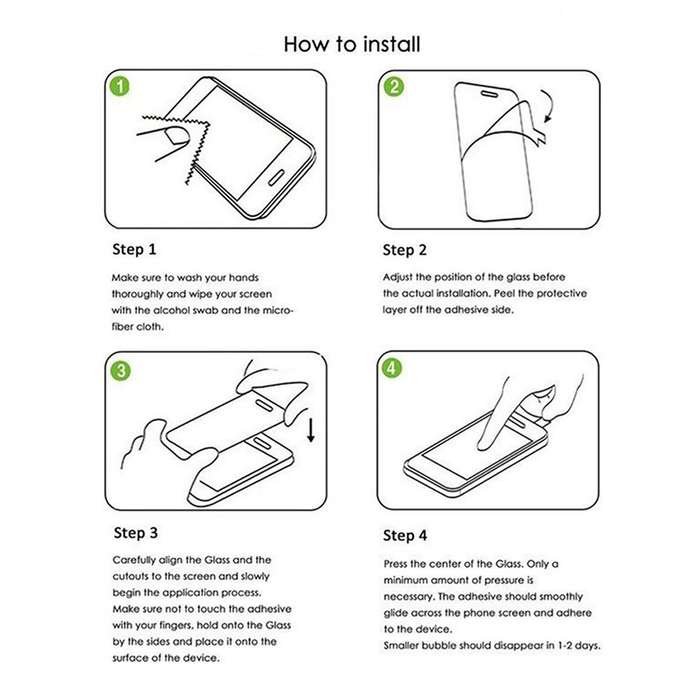 How to install

1

Step 1

Make sure to wash your hands thoroughly and wipe your screen with the alcohol swab and the microfiber cloth.

2

Step 2

Adjust the position of the glass before the actual installation. Peel the protective layer off the adhesive side.

3

Step 3

Carefully align the Glass and the cutouts to the screen and slowly begin the application process.
Make sure not to touch the adhesive with your fingers, hold onto the Glass by the sides and place it onto the surface of the device.

4

Step 4

Press the center of the Glass. Only a minimum amount of pressure is necessary. The adhesive should smoothly glide across the phone screen and adhere to the device.
Smaller bubble should disappear in 1-2 days.