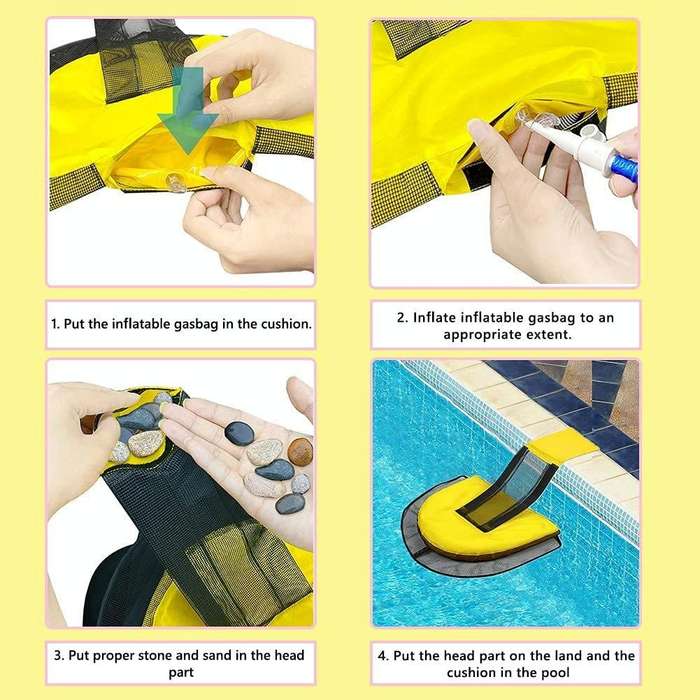 1. Put the inflatable gasbag in the cushion.

2. Inflate inflatable gasbag to an appropriate extent.

3. Put proper stone and sand in the head part

4. Put the head part on the land and the cushion in the pool