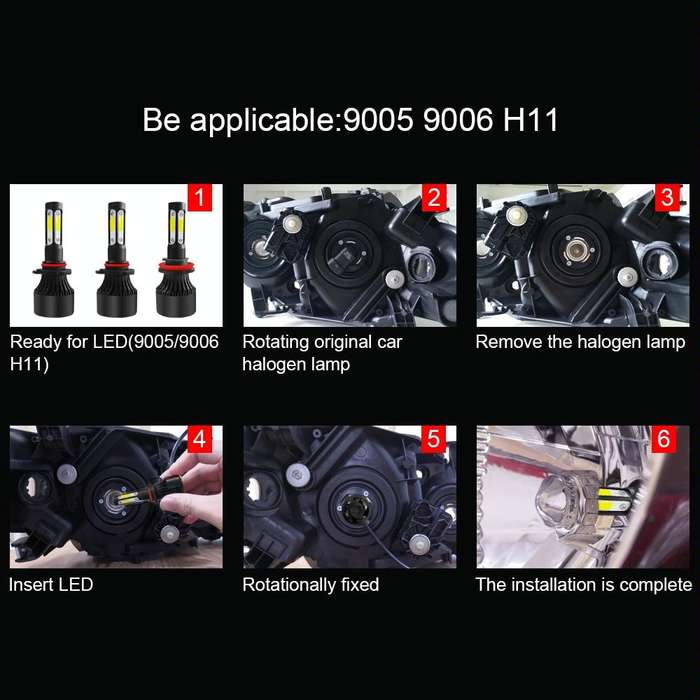 Be applicable:9005 9006 H11

1
Ready for LED(9005/9006 H11)

2
Rotating original car halogen lamp

3
Remove the halogen lamp

4
Insert LED

5
Rotationally fixed

6
The installation is complete