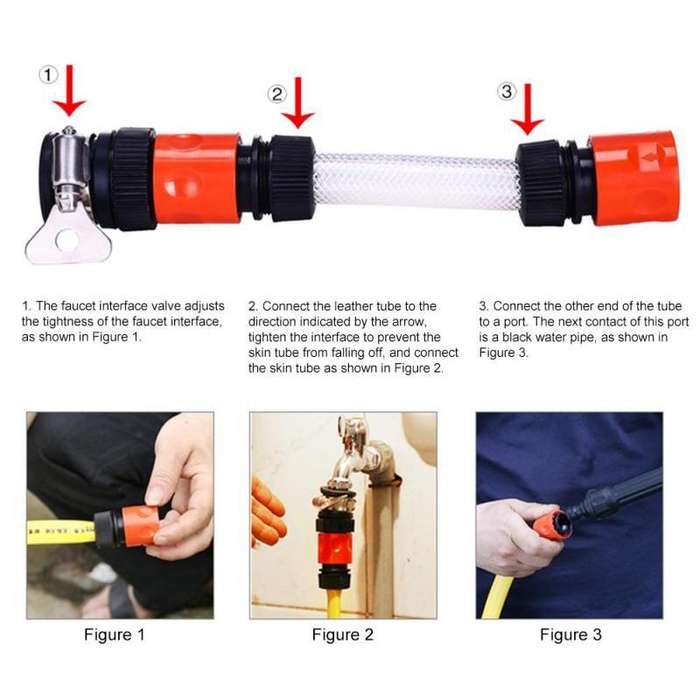 ①

②

③

1. The faucet interface valve adjusts the tightness of the faucet interface, as shown in Figure 1.

2. Connect the leather tube to the direction indicated by the arrow, tighten the interface to prevent the skin tube from falling off, and connect the skin tube as shown in Figure 2.

3. Connect the other end of the tube to a port. The next contact of this port is a black water pipe, as shown in Figure 3.

Figure 1

Figure 2

Figure 3