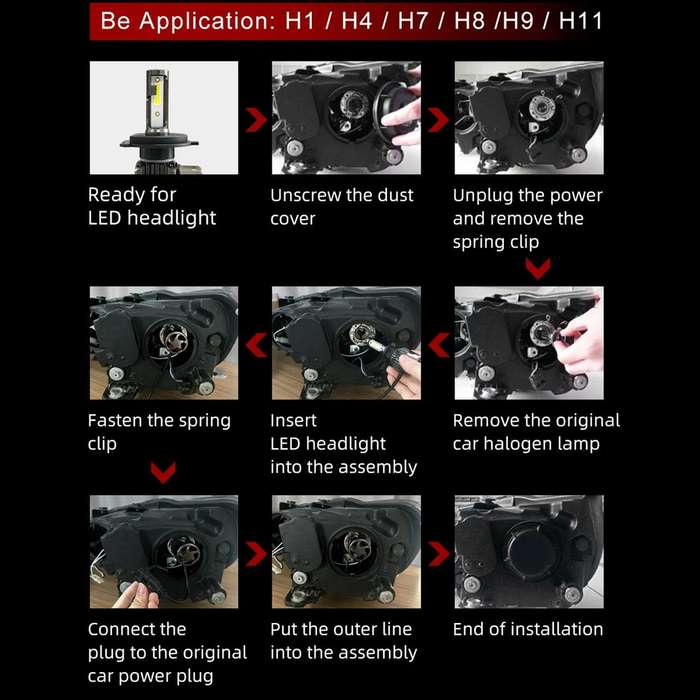 Be Application: H1 / H4 / H7 / H8 /H9 / H11

Ready for LED headlight

Unscrew the dust cover

Unplug the power and remove the spring clip

Remove the original car halogen lamp

Insert LED headlight into the assembly

Fasten the spring clip

Connect the plug to the original car power plug

Put the outer line into the assembly

End of installation