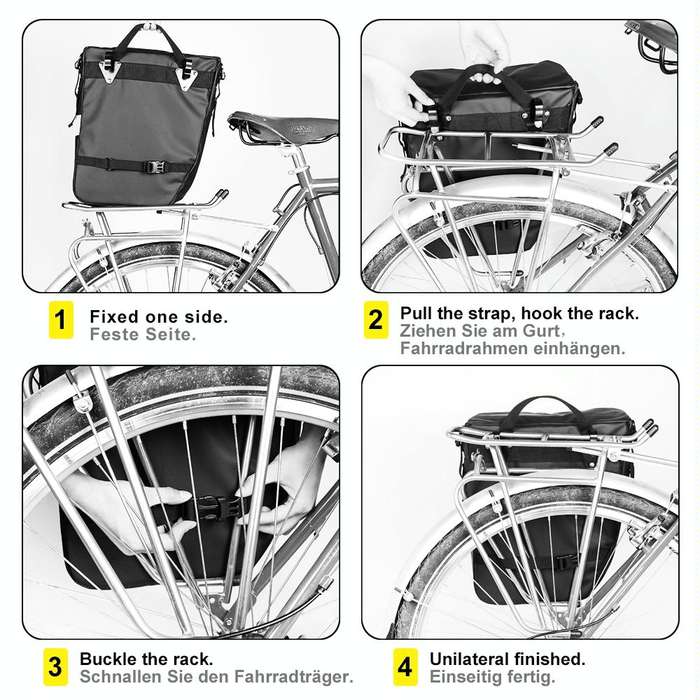 1 Fixed one side.
Feste Seite.

2 Pull the strap, hook the rack.
Ziehen Sie am Gurt.
Fahrradrahmen einhängen.

3 Buckle the rack.
Schnallen Sie den Fahrradträger.

4 Unilateral finished.
Einseitig fertig.