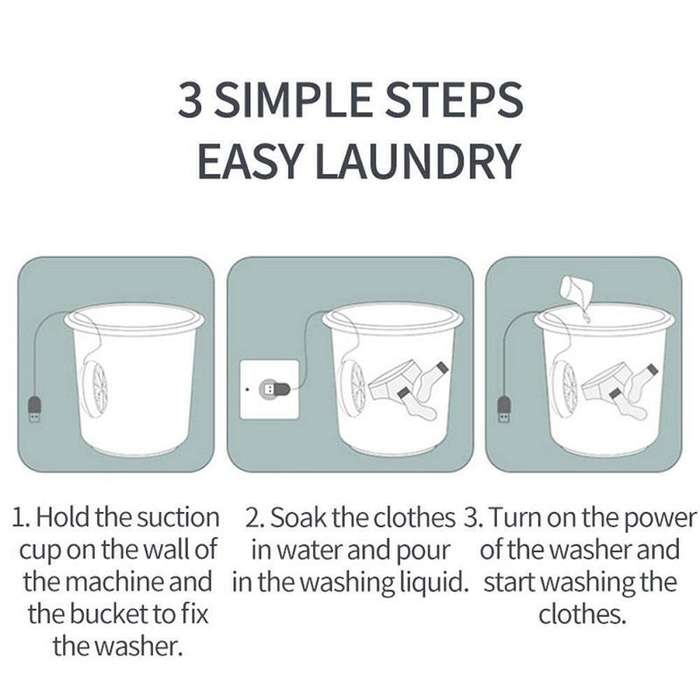 3 SIMPLE STEPS
EASY LAUNDRY

1. Hold the suction cup on the wall of the machine and the bucket to fix the washer.

2. Soak the clothes in water and pour in the washing liquid.

3. Turn on the power of the washer and start washing the clothes.