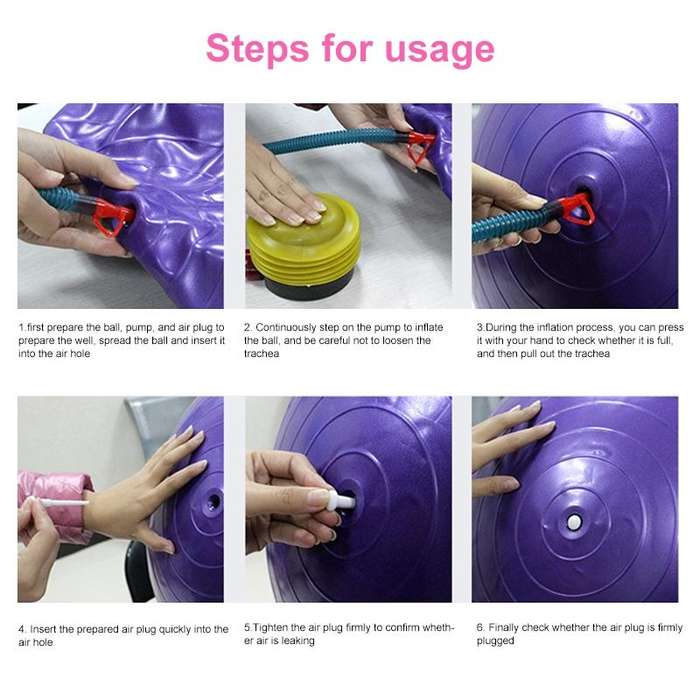 Steps for usage

1.first prepare the ball, pump, and air plug to prepare the well, spread the ball and insert it into the air hole

2. Continuously step on the pump to inflate the ball, and be careful not to loosen the trachea

3.During the inflation process, you can press it with your hand to check whether it is full, and then pull out the trachea

4. Insert the prepared air plug quickly into the air hole

5.Tighten the air plug firmly to confirm whether air is leaking

6. Finally check whether the air plug is firmly plugged