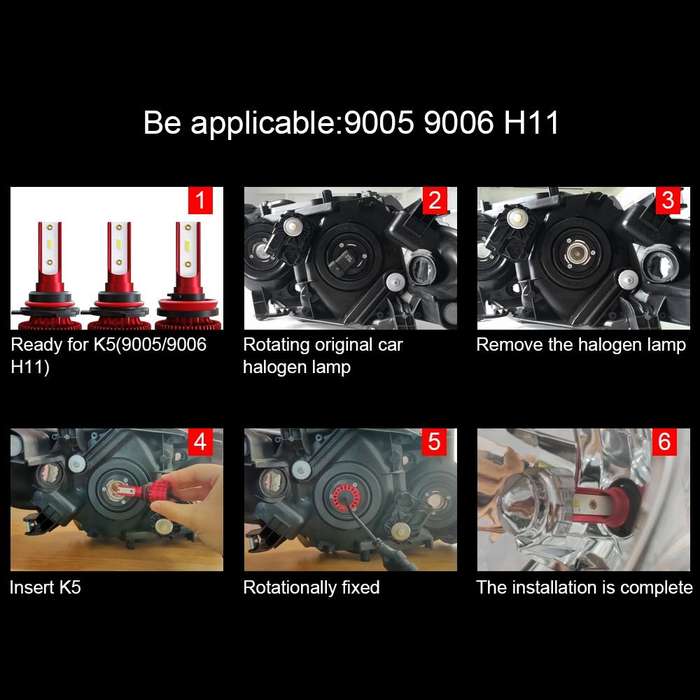 Be applicable:9005 9006 H11

1

Ready for K5(9005/9006 H11)

2

Rotating original car halogen lamp

3

Remove the halogen lamp

4

Insert K5

5

Rotationally fixed

6

The installation is complete