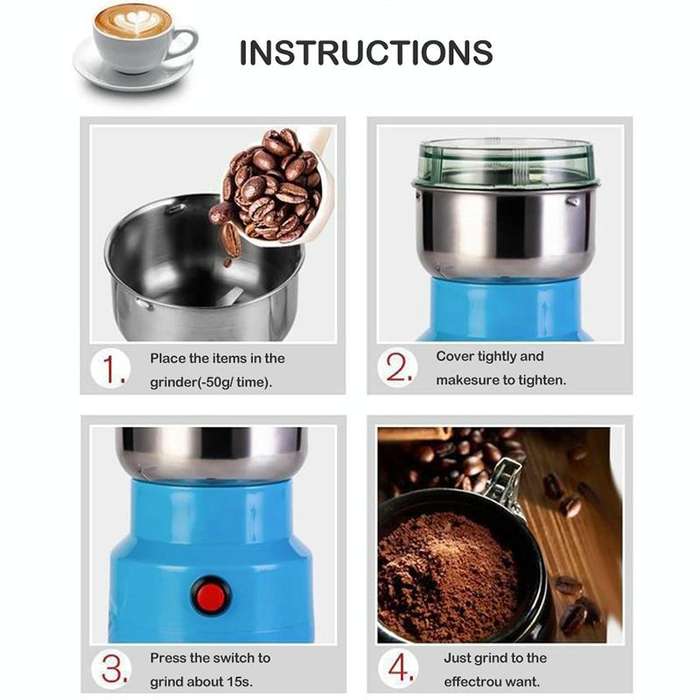 INSTRUCTIONS

1. Place the items in the grinder(-50g/ time).

2. Cover tightly and makesure to tighten.

3. Press the switch to grind about 15s.

4. Just grind to the effectrou want.