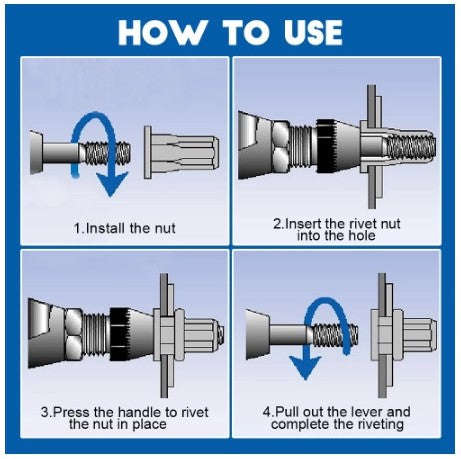 HOW TO USE

1.Install the nut

2.Insert the rivet nut into the hole

3.Press the handle to rivet the nut in place

4.Pull out the lever and complete the riveting