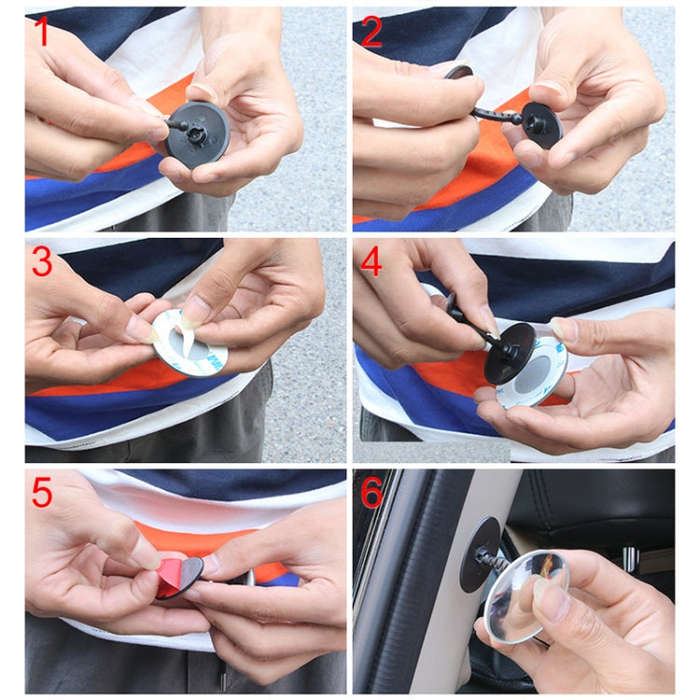 1

2

3

4

5

6