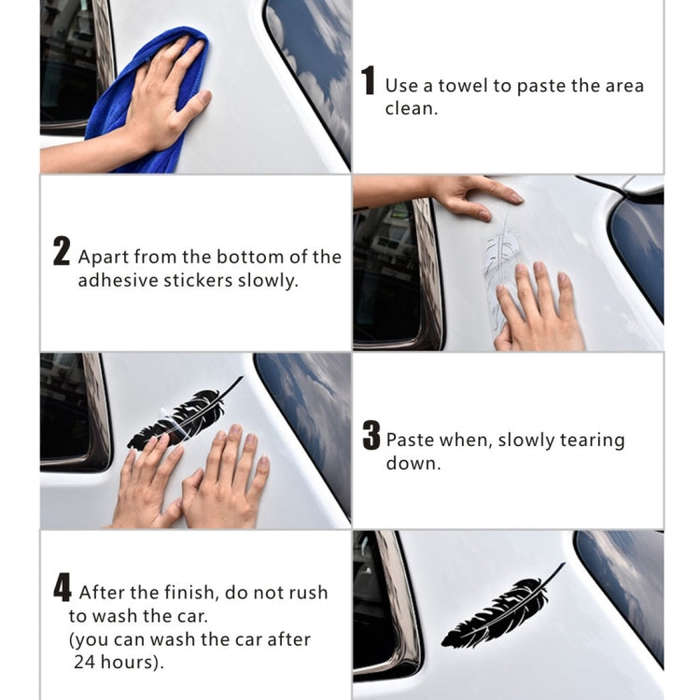 1 Use a towel to paste the area clean.

2 Apart from the bottom of the adhesive stickers slowly.

3 Paste when, slowly tearing down.

4 After the finish, do not rush to wash the car.
(you can wash the car after 24 hours).