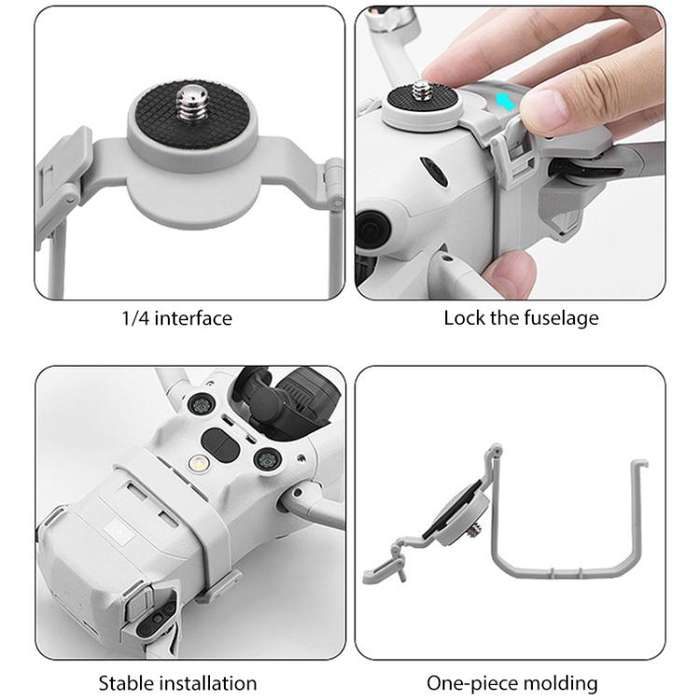 1/4 interface

Lock the fuselage

Stable installation

One-piece molding