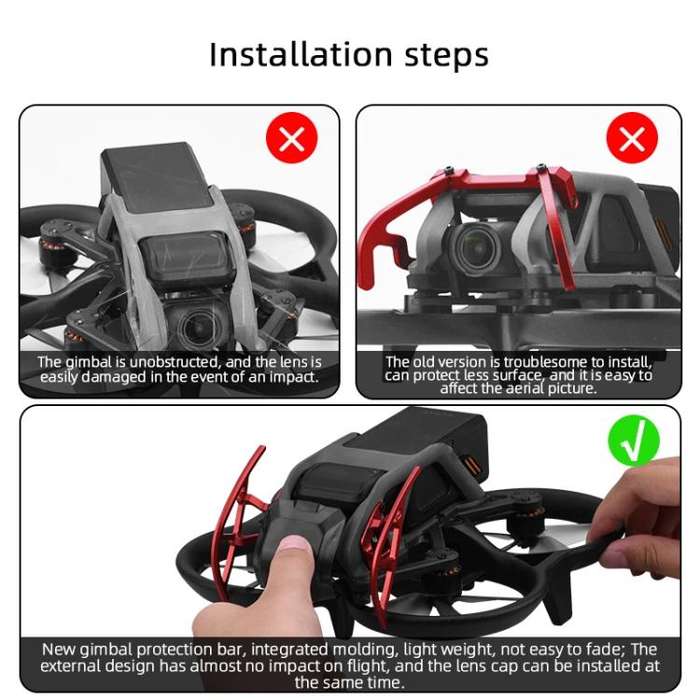 Installation steps

The gimbal is unobstructed, and the lens is easily damaged in the event of an impact.

The old version is troublesome to install, can protect less surface, and it is easy to affect the aerial picture.

New gimbal protection bar, integrated molding, light weight, not easy to fade; The external design has almost no impact on flight, and the lens cap can be installed at the same time.