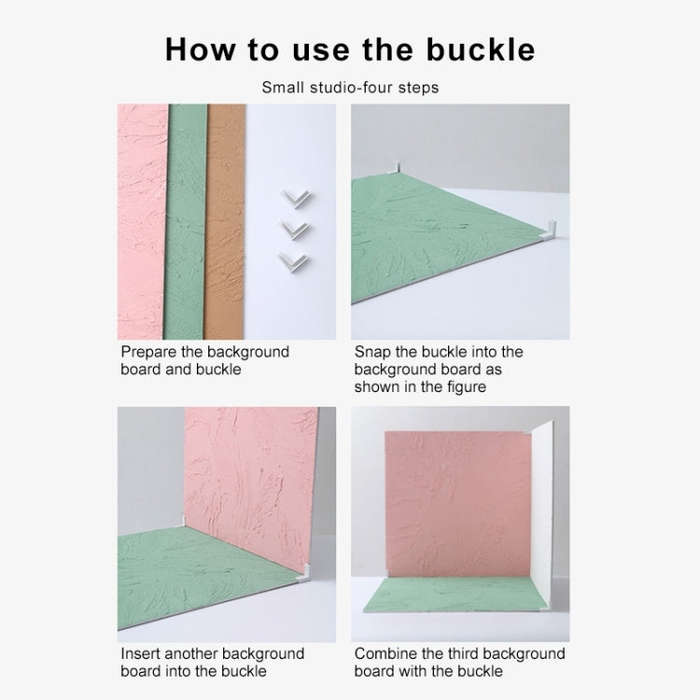 How to use the buckle

Small studio-four steps

Prepare the background board and buckle

Snap the buckle into the background board as shown in the figure

Insert another background board into the buckle

Combine the third background board with the buckle