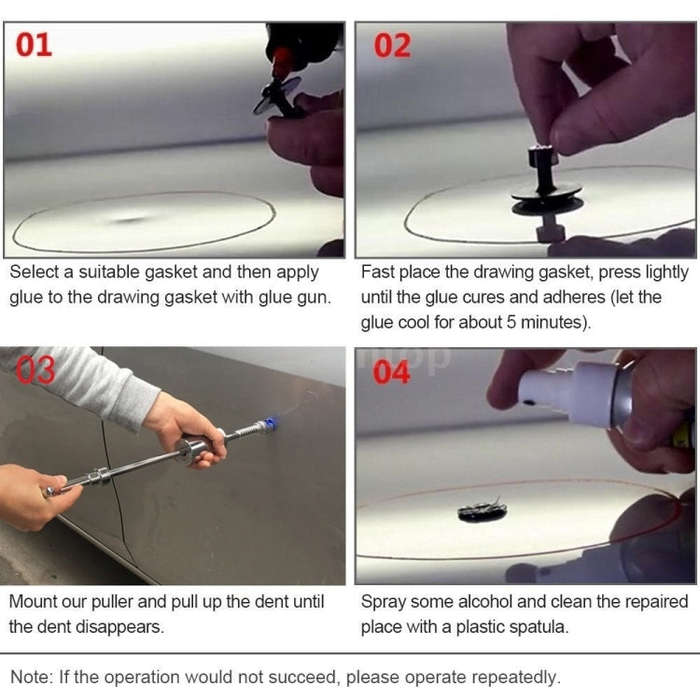 01

Select a suitable gasket and then apply glue to the drawing gasket with glue gun.

02

Fast place the drawing gasket, press lightly until the glue cures and adheres (let the glue cool for about 5 minutes).

03

Mount our puller and pull up the dent until the dent disappears.

04

Spray some alcohol and clean the repaired place with a plastic spatula.

Note: If the operation would not succeed, please operate repeatedly.