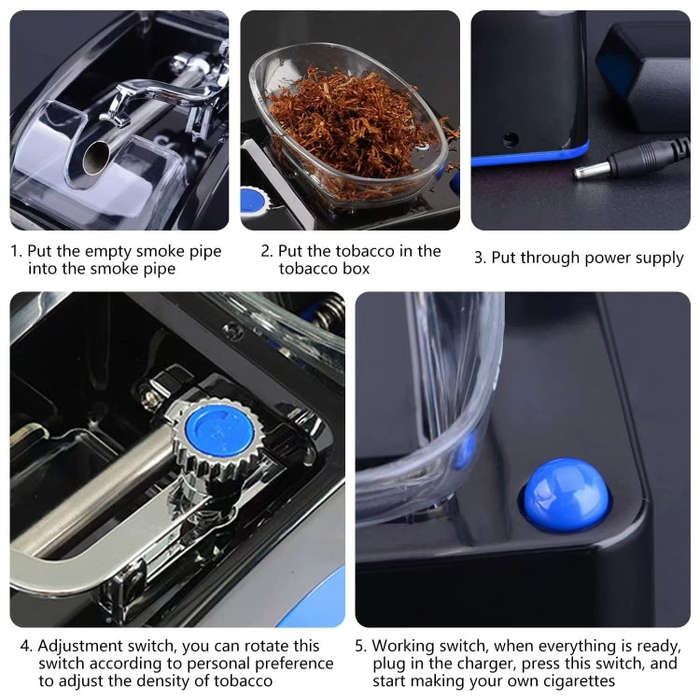 1. Put the empty smoke pipe into the smoke pipe

2. Put the tobacco in the tobacco box

3. Put through power supply

4. Adjustment switch, you can rotate this switch according to personal preference to adjust the density of tobacco

5. Working switch, when everything is ready, plug in the charger, press this switch, and start making your own cigarettes