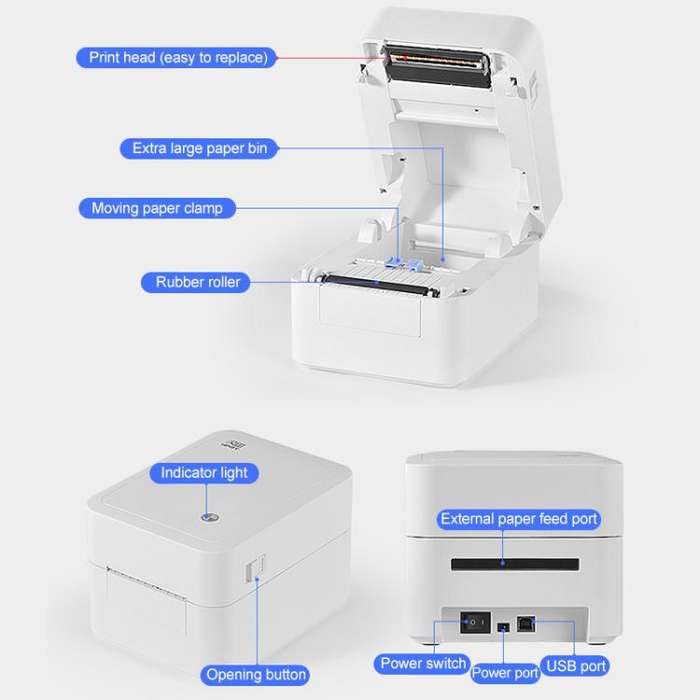 Print head (easy to replace)

Extra large paper bin

Moving paper clamp

Rubber roller

Indicator light

Opening button

External paper feed port

Power switch

Power port

USB port