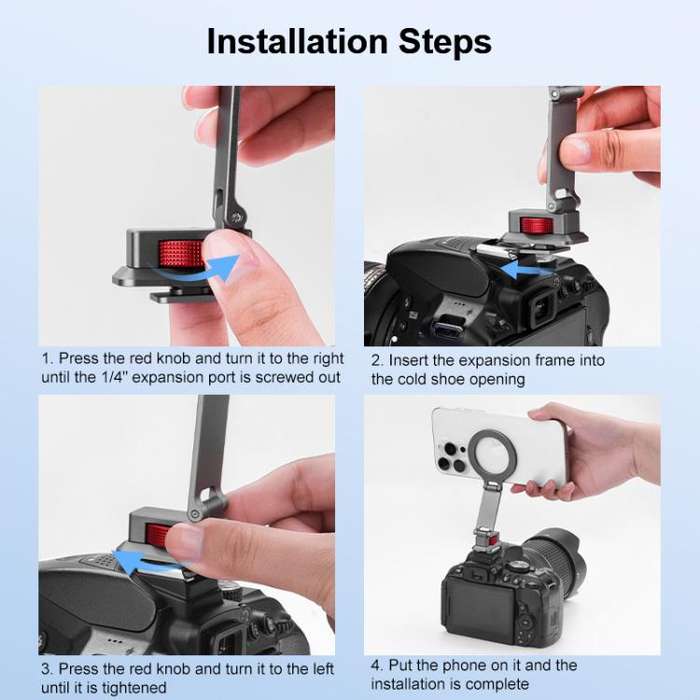 Installation Steps

1. Press the red knob and turn it to the right until the 1/4" expansion port is screwed out

2. Insert the expansion frame into the cold shoe opening

3. Press the red knob and turn it to the left until it is tightened

4. Put the phone on it and the installation is complete